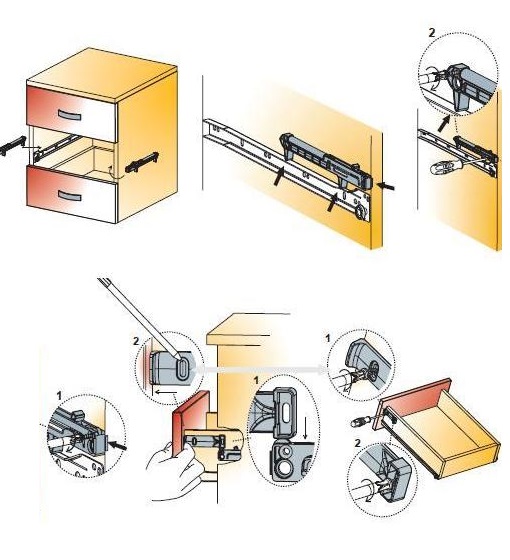 2

2

1

1

1

2