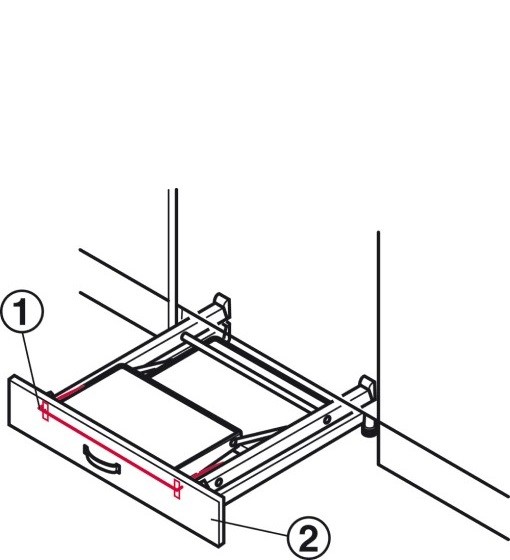 1

2