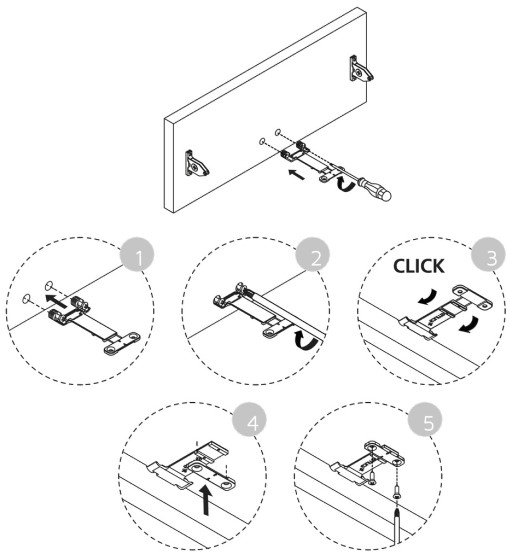 1

2

CLICK

3

4

5