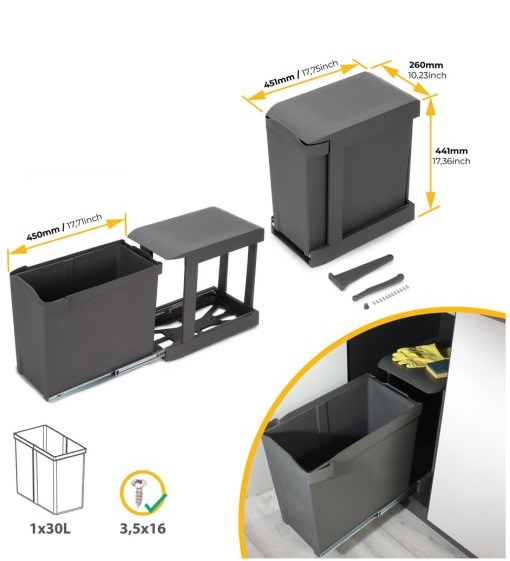 451mm / 17,75inch

260mm
10,23inch

441mm
17,36inch

450mm / 17,71inch

1x30L

3,5x16