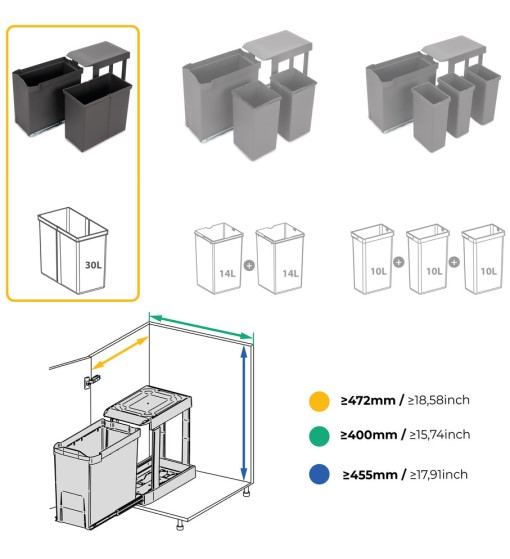 30L

14L + 14L

10L + 10L + 10L

≥472mm / ≥18,58inch

≥400mm / ≥15,74inch

≥455mm / ≥17,91inch