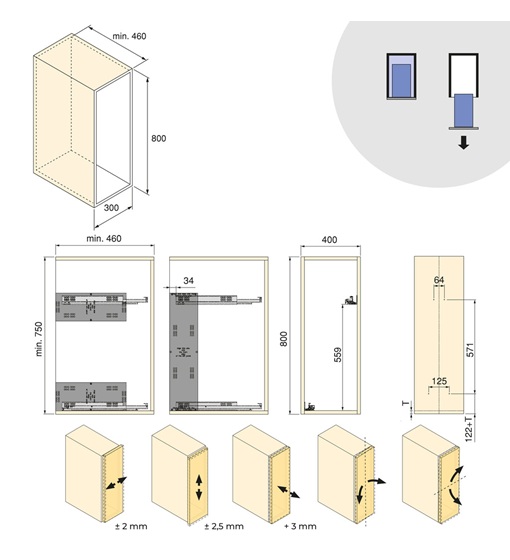 min. 460

800

300

min. 460

min. 750

34

400

800

559

64

571

125

T

122+T

± 2 mm

± 2,5 mm

+ 3 mm