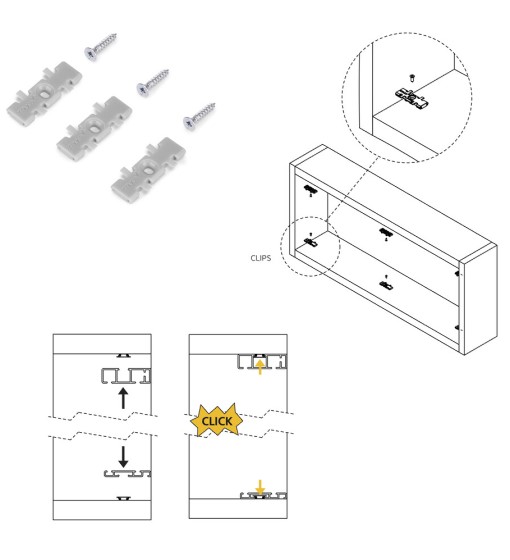 CLIPS

CLICK