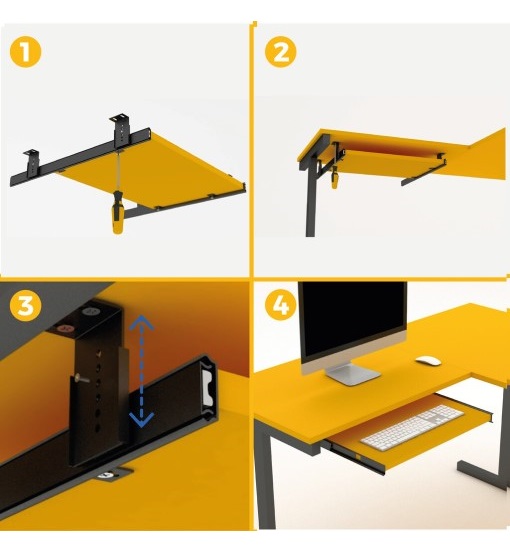 1

2

3

4